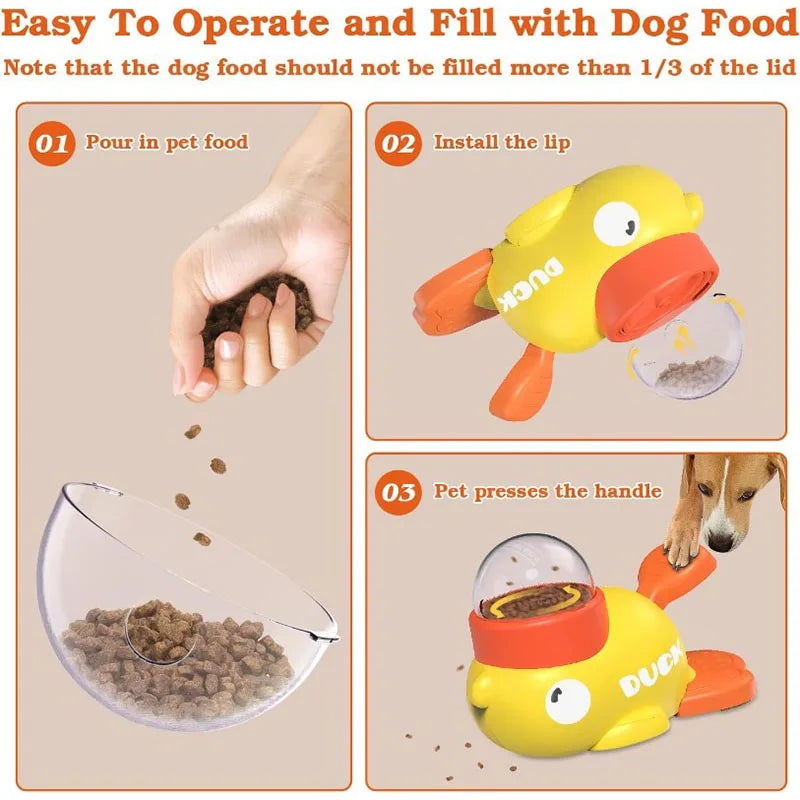 Easy To Operate and Fill with Dog Food
Note that the dog food should not be filled more than 1/3 of the lid

01 Pour in pet food

02 Install the lip

DUCK

03 Pet presses the handle

DUCK